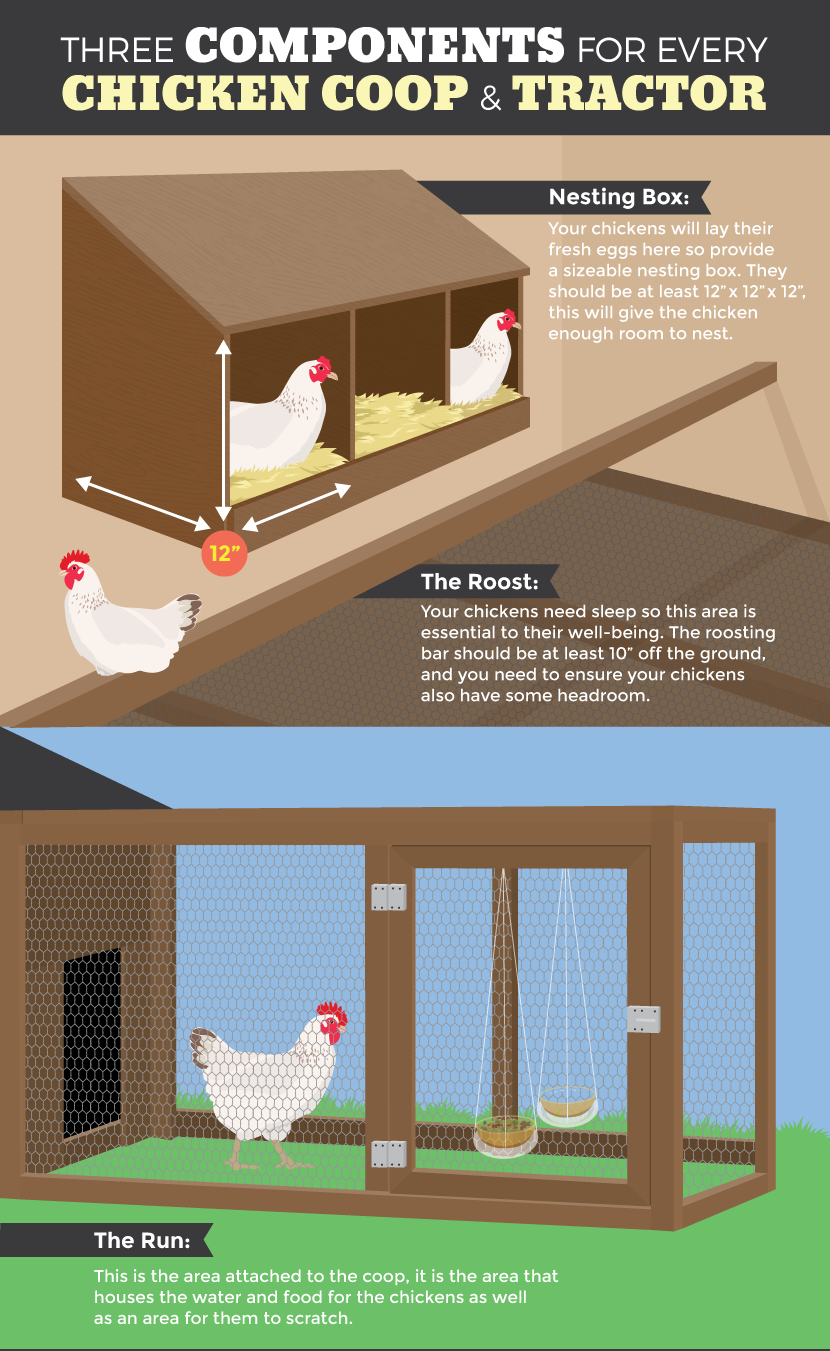 THREE COMPONENTS FOR EVERY CHICKEN COOP & TRACTOR

Nesting Box:

Your chickens will lay their fresh eggs here so provide a sizeable nesting box. They should be at least 12" x 12" x 12", this will give the chicken enough room to nest.

12"

The Roost:

Your chickens need sleep so this area is essential to their well-being. The roosting bar should be at least 10" off the ground, and you need to ensure your chickens also have some headroom.

The Run:

This is the area attached to the coop, it is the area that houses the water and food for the chickens as well as an area for them to scratch.